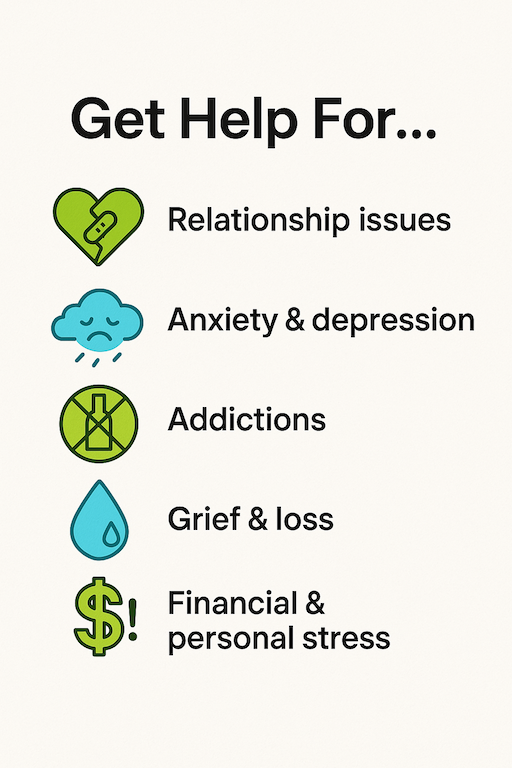 Get Help For...

Relationship issues

Anxiety & depression

Addictions

Grief & loss

$!

Financial & personal stress